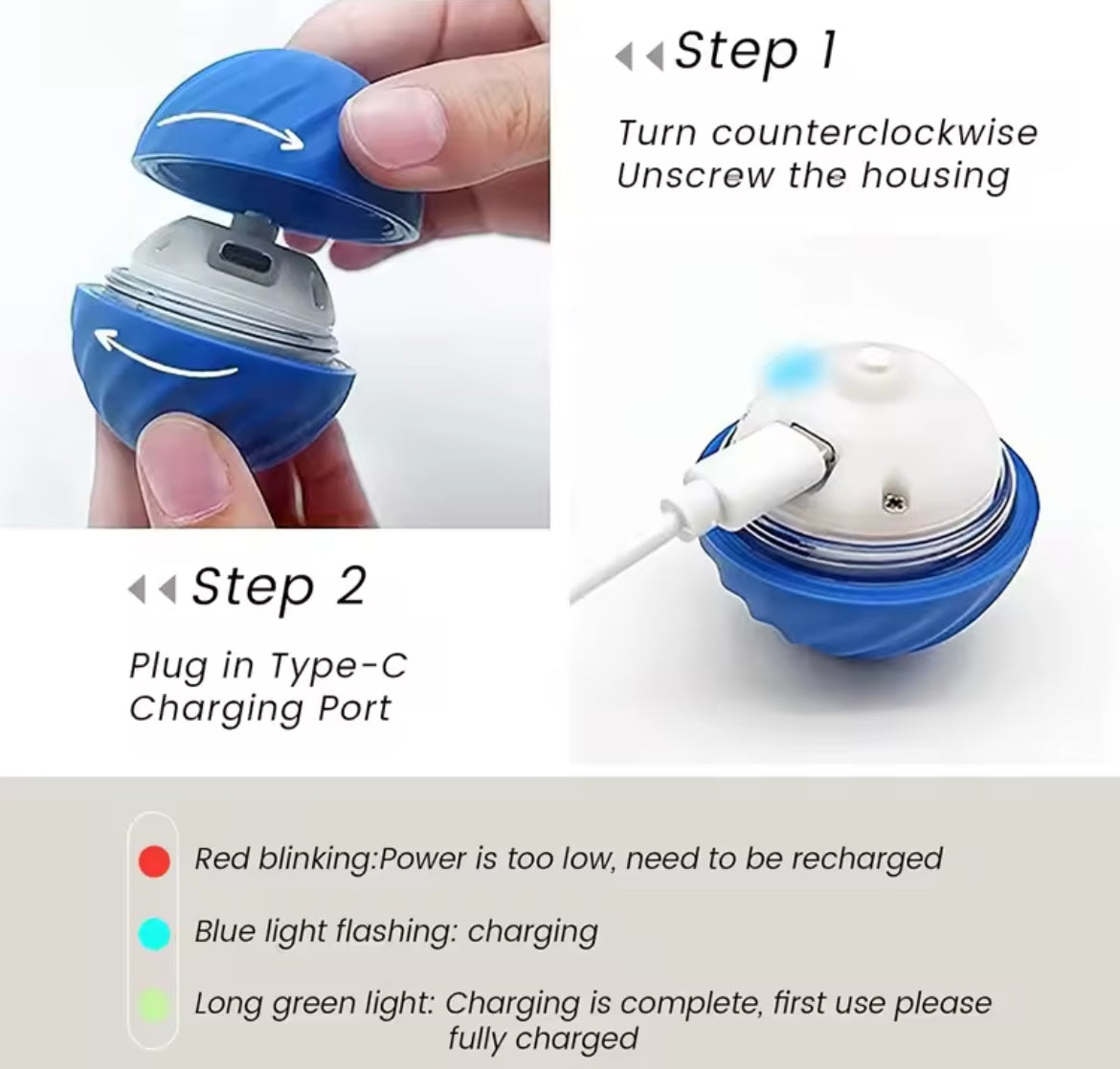 Step 1

Turn counterclockwise
Unscrew the housing

Step 2

Plug in Type-C
Charging Port

Red blinking:Power is too low, need to be recharged

Blue light flashing: charging

Long green light: Charging is complete, first use please fully charged